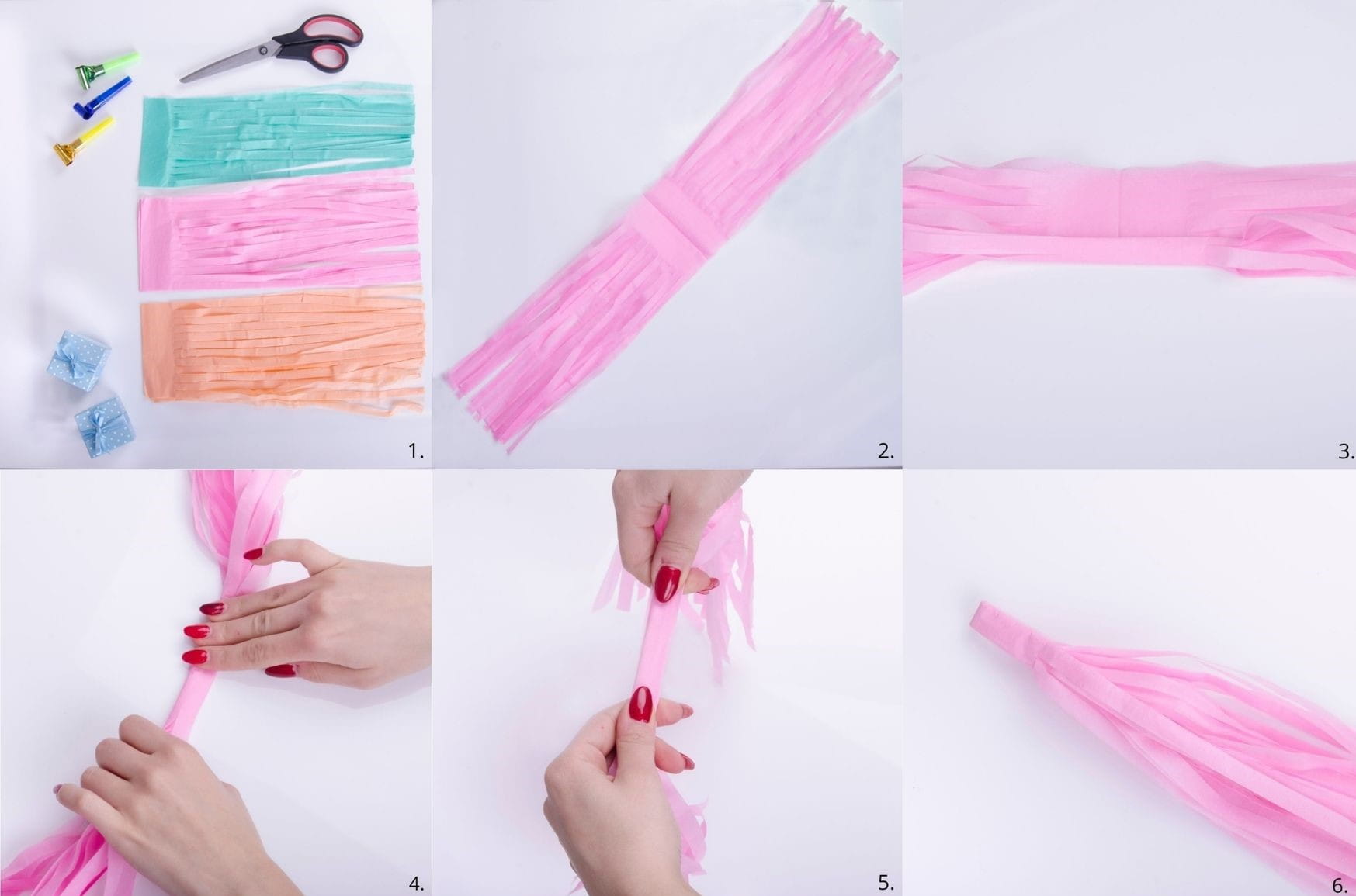 1.

2.

3.

4.

5.

6.